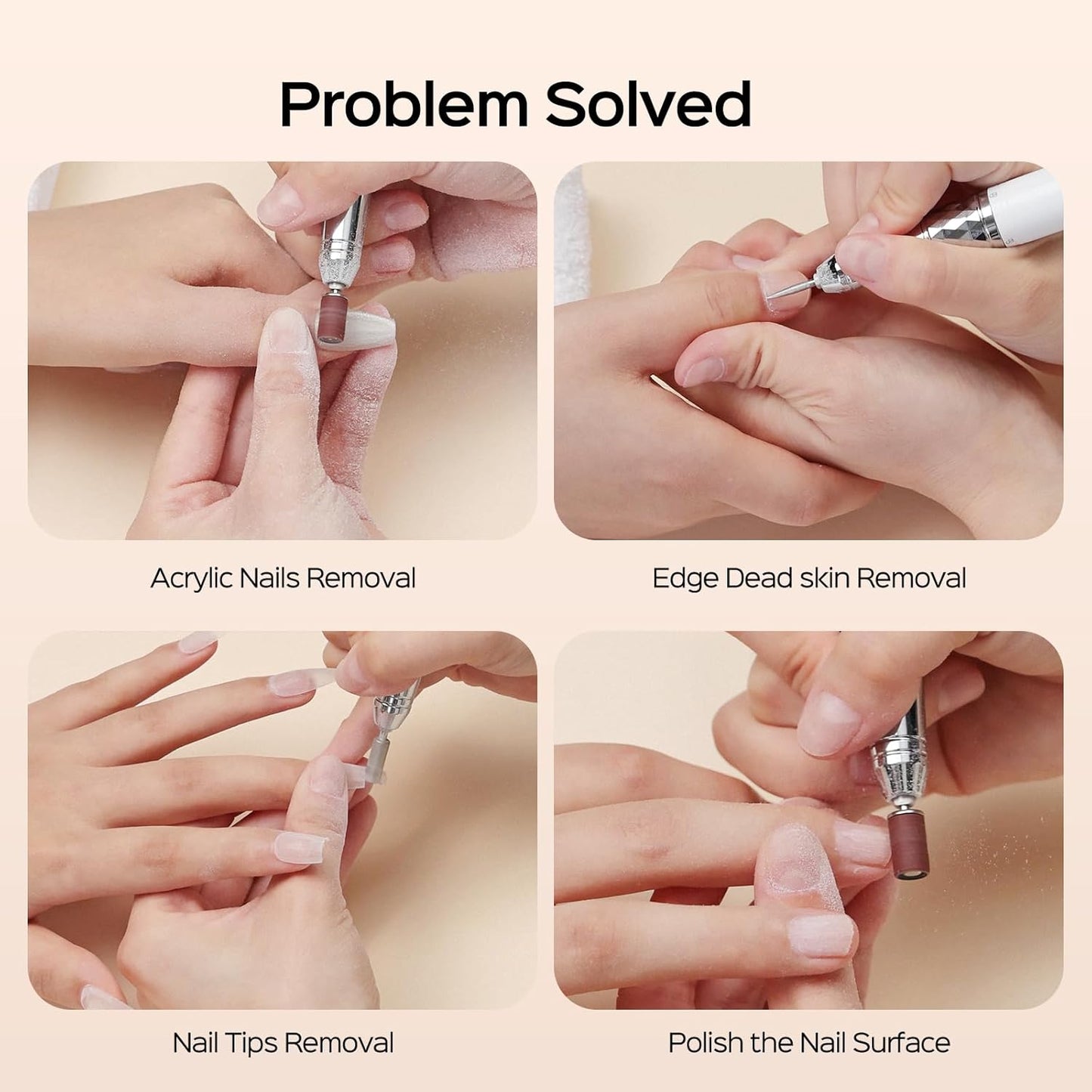 Problem Solved

Acrylic Nails Removal

Edge Dead skin Removal

Nail Tips Removal

Polish the Nail Surface